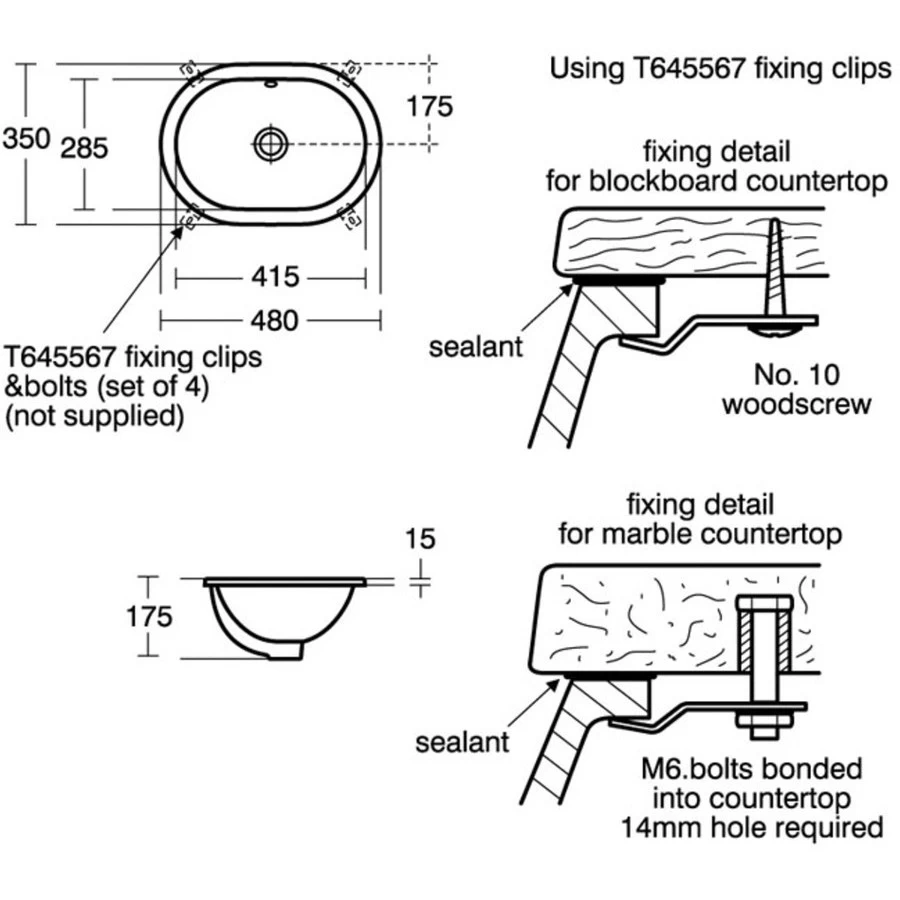 350
285
175
415
480
T645567 fixing clips &bolts (set of 4) (not supplied)

Using T645567 fixing clips

fixing detail for blockboard countertop

sealant

No. 10 woodscrew

15
175

fixing detail for marble countertop

sealant

M6.bolts bonded into countertop 14mm hole required