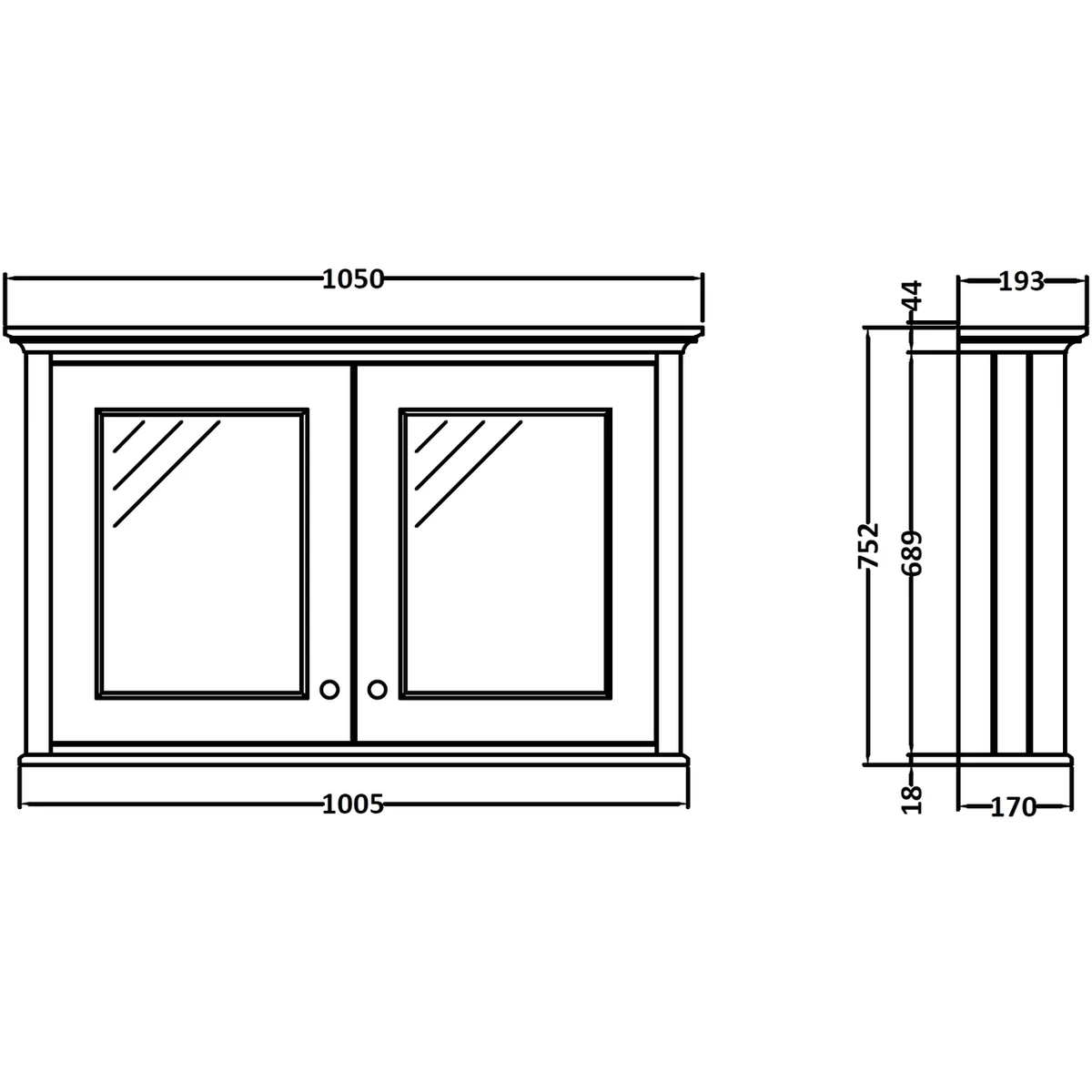 1050
1005
44
193
752
689
18
170